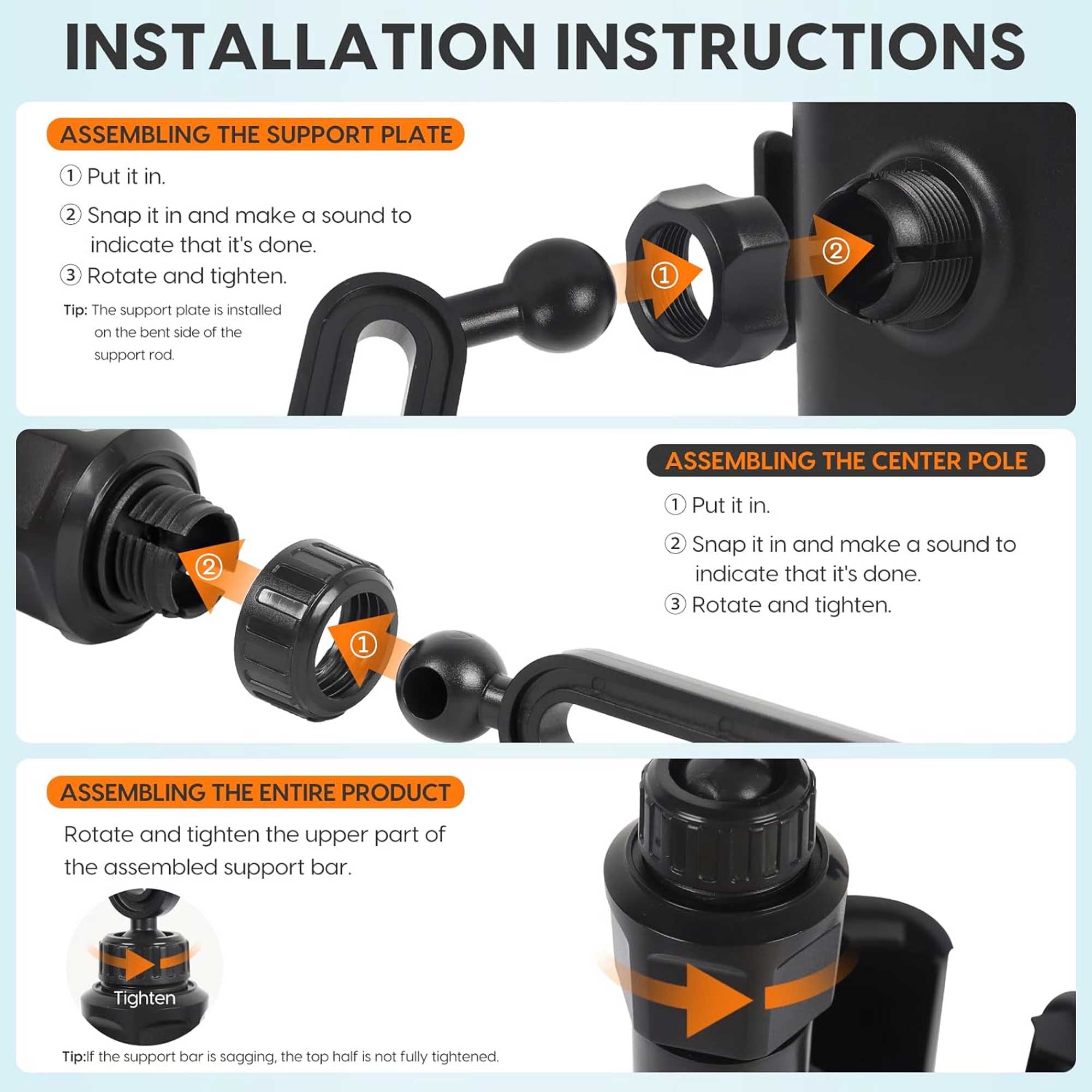 INSTALLATION INSTRUCTIONS

ASSEMBLING THE SUPPORT PLATE

① Put it in.

② Snap it in and make a sound to indicate that it's done.

③ Rotate and tighten.

Tip: The support plate is installed on the bent side of the support rod.

①

②

ASSEMBLING THE CENTER POLE

① Put it in.

② Snap it in and make a sound to indicate that it's done.

③ Rotate and tighten.

②

①

ASSEMBLING THE ENTIRE PRODUCT

Rotate and tighten the upper part of the assembled support bar.

Tighten

Tip:If the support bar is sagging, the top half is not fully tightened.